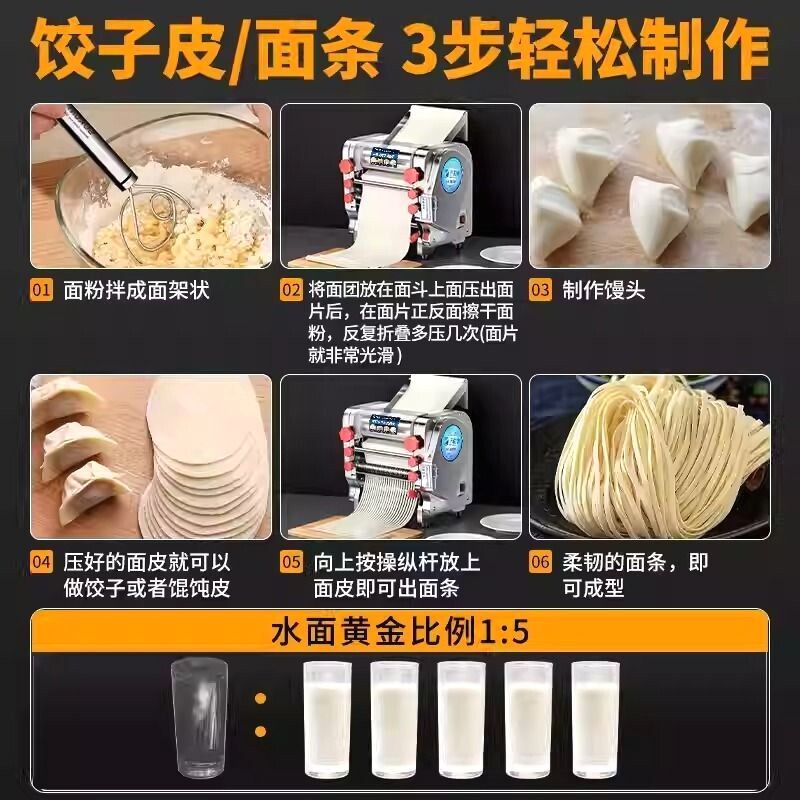 饺子皮/面条 3步轻松制作

01 面粉拌成面架状

02 将面团放在面斗上面压出面片后，在面片正反面擦干面粉，反复折叠多压几次(面片就非常光滑)

03 制作馒头

04 压好的面皮就可以做饺子或者馄饨皮

05 向上按操纵杆放上面皮即可出面条

06 柔韧的面条，即可成型

水面黄金比例1:5