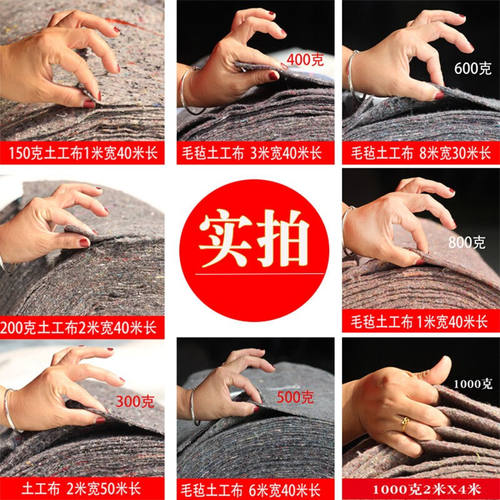 150克土工布1米宽40米长

400克
毛毡土工布 3米宽40米长

600克
毛毡土工布 8米宽30米长

200克土工布2米宽40米长

实拍

800克
毛毡土工布 1米宽40米长

300克
土工布 2米宽50米长

500克
毛毡土工布 6米宽40米长

1000克
1000克2米X4米