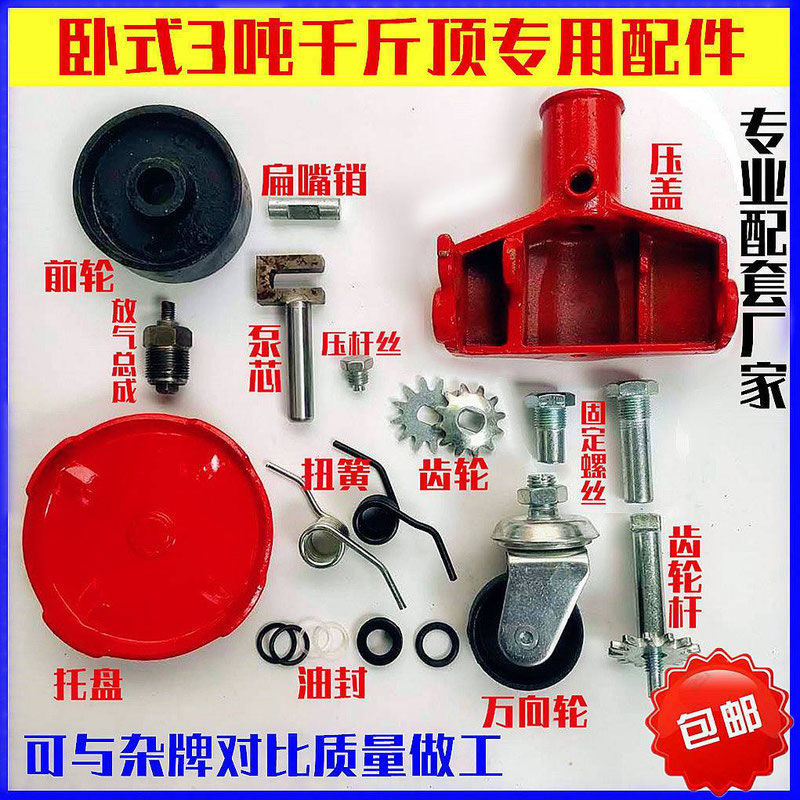 卧式3吨千斤顶专用配件

专业配套厂家

扁嘴销

压盖

前轮

放气总成

泵芯

压杆丝

齿轮

固定螺丝

扭簧

齿轮杆

托盘

油封

万向轮

包邮

可与杂牌对比质量做工