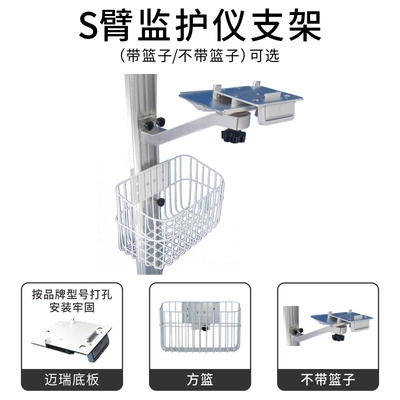 S臂监护仪支架

(带篮子/不带篮子)可选

按品牌型号打孔
安装牢固

迈瑞底板

方篮

不带篮子