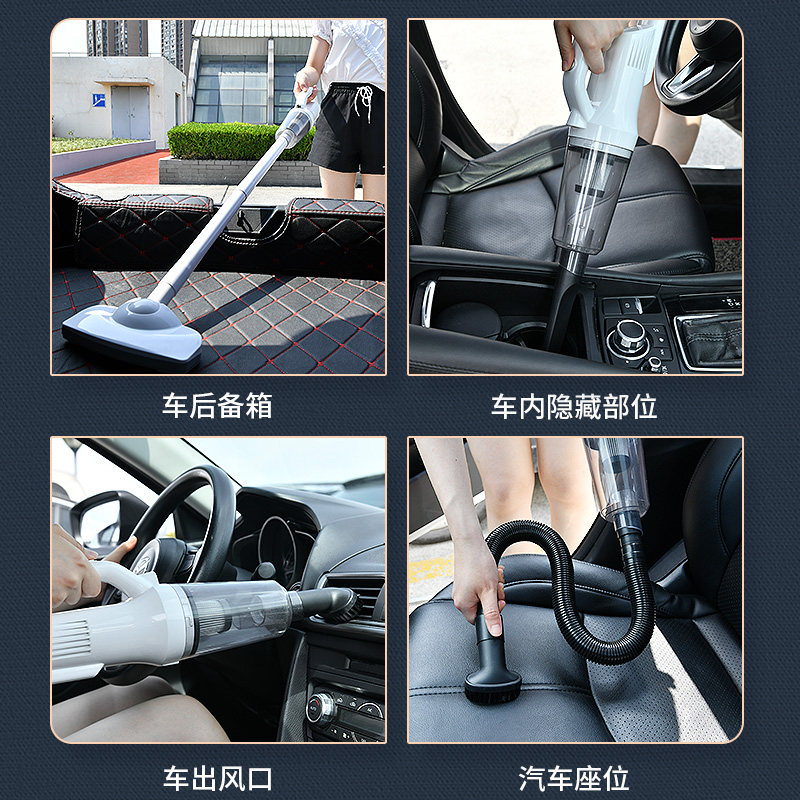 车后备箱

车内隐藏部位

车出风口

汽车座位