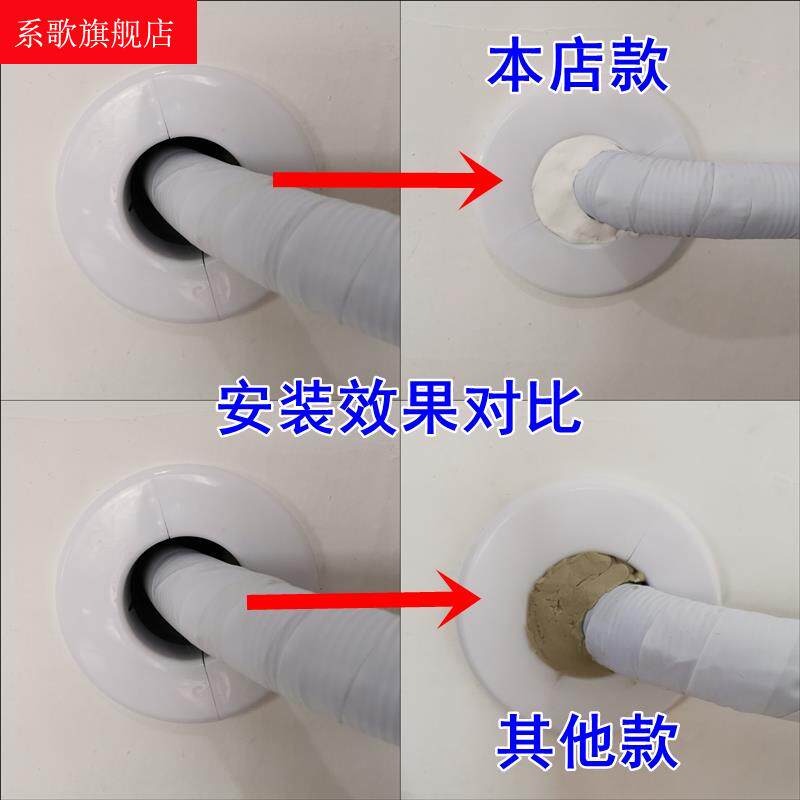 系歌旗舰店

本店款

安装效果对比

其他款