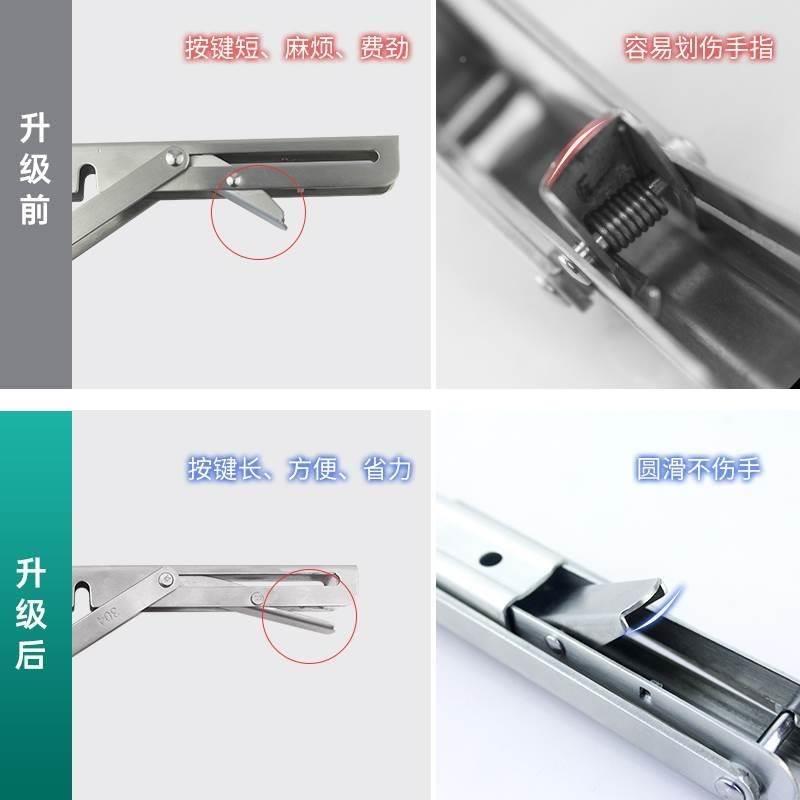 升级前

按键短、麻烦、费劲

容易划伤手指

升级后

按键长、方便、省力

圆滑不伤手

304