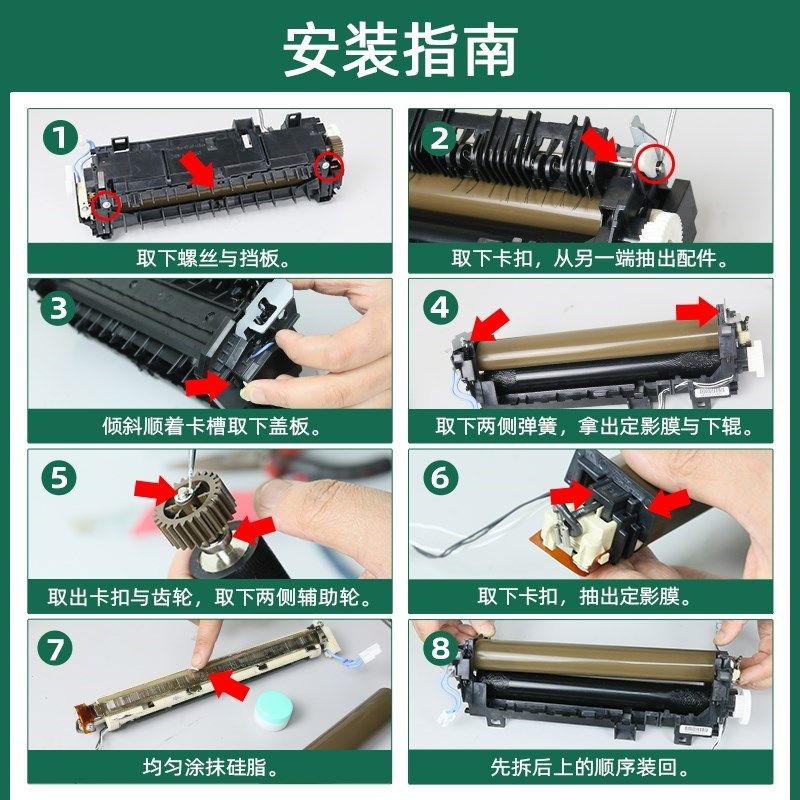 安装指南

1
取下螺丝与挡板。

2
取下卡扣，从另一端抽出配件。

3
倾斜顺着卡槽取下盖板。

4
取下两侧弹簧，拿出定影膜与下辊。

5
取出卡扣与齿轮，取下两侧辅助轮。

6
取下卡扣，抽出定影膜。

7
均匀涂抹硅脂。

8
先拆后上的顺序装回。