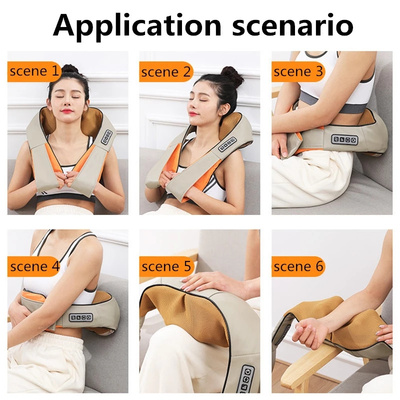 Application scenario

scene 1

scene 2

scene 3

scene 4

scene 5

scene 6