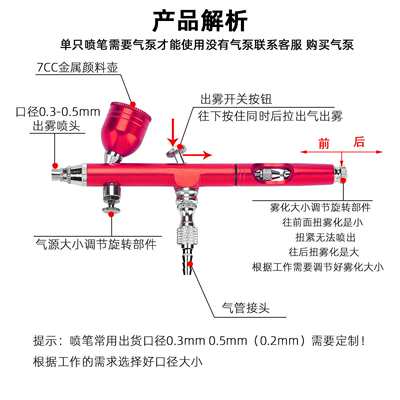 产品解析

单只喷笔需要气泵才能使用没有气泵联系客服 购买气泵

7CC金属颜料壶

口径0.3-0.5mm
出雾喷头

出雾开关按钮
往下按住同时后拉出气出雾

前 后

雾化大小调节旋转部件
往前面扭雾化是小
扭紧无法喷出
往后扭雾化是大
根据工作需要调节好雾化大小

气源大小调节旋转部件

气管接头

提示：喷笔常用出货口径0.3mm 0.5mm（0.2mm）需要定制！
根据工作的需求选择好口径大小