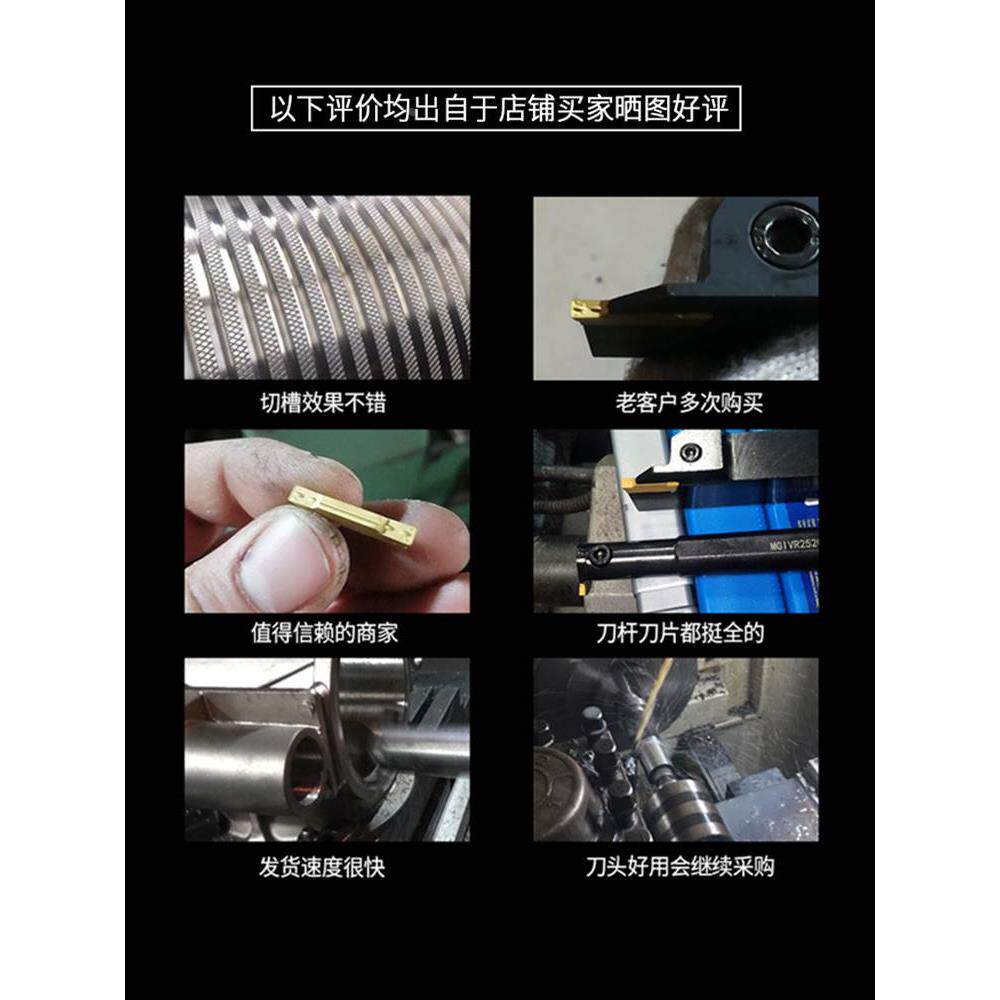 以下评价均出自于店铺买家晒图好评

切槽效果不错

老客户多次购买

值得信赖的商家

MGIVR252

刀杆刀片都挺全的

发货速度很快

刀头好用会继续采购