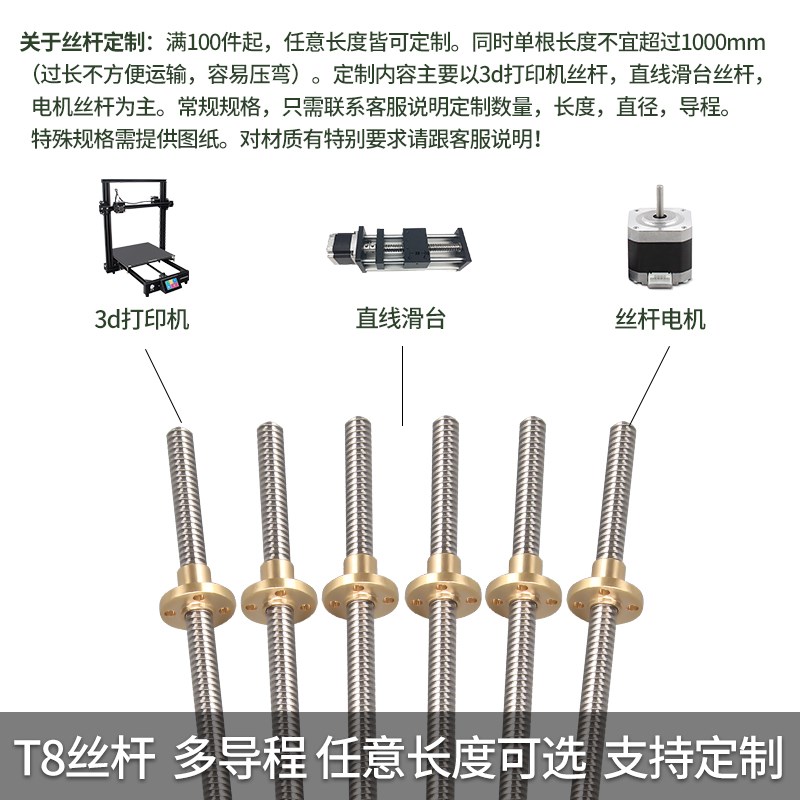 关于丝杆定制：满100件起，任意长度皆可定制。同时单根长度不宜超过1000mm（过长不方便运输，容易压弯）。定制内容主要以3d打印机丝杆，直线滑台丝杆，电机丝杆为主。常规规格，只需联系客服说明定制数量，长度，直径，导程。特殊规格需提供图纸。对材质有特别要求请跟客服说明！

3d打印机

直线滑台

丝杆电机

T8丝杆 多导程 任意长度可选 支持定制