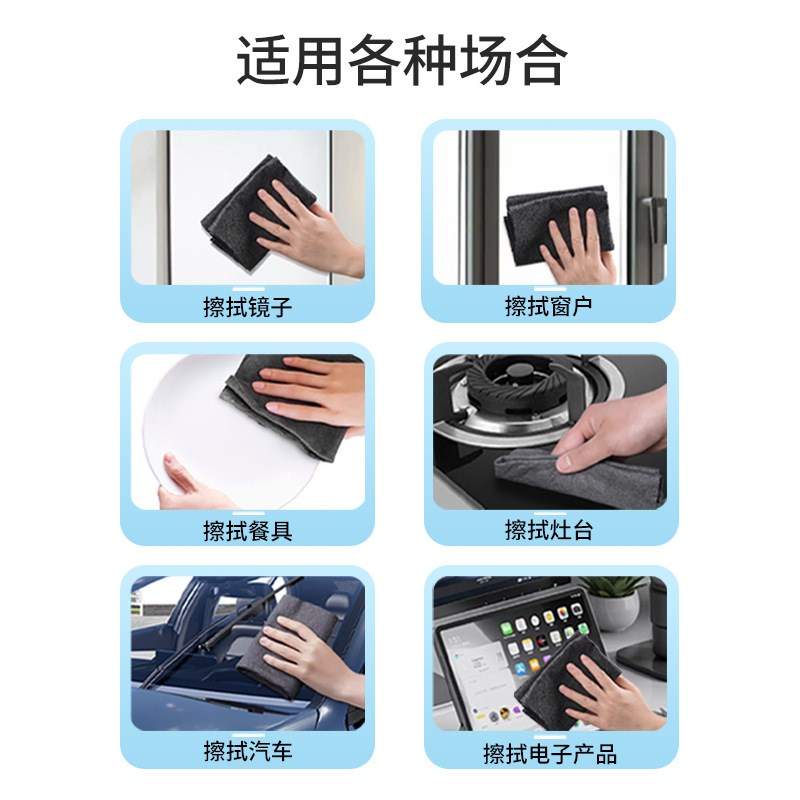 适用各种场合

擦拭镜子

擦拭窗户

擦拭餐具

擦拭灶台

擦拭汽车

擦拭电子产品