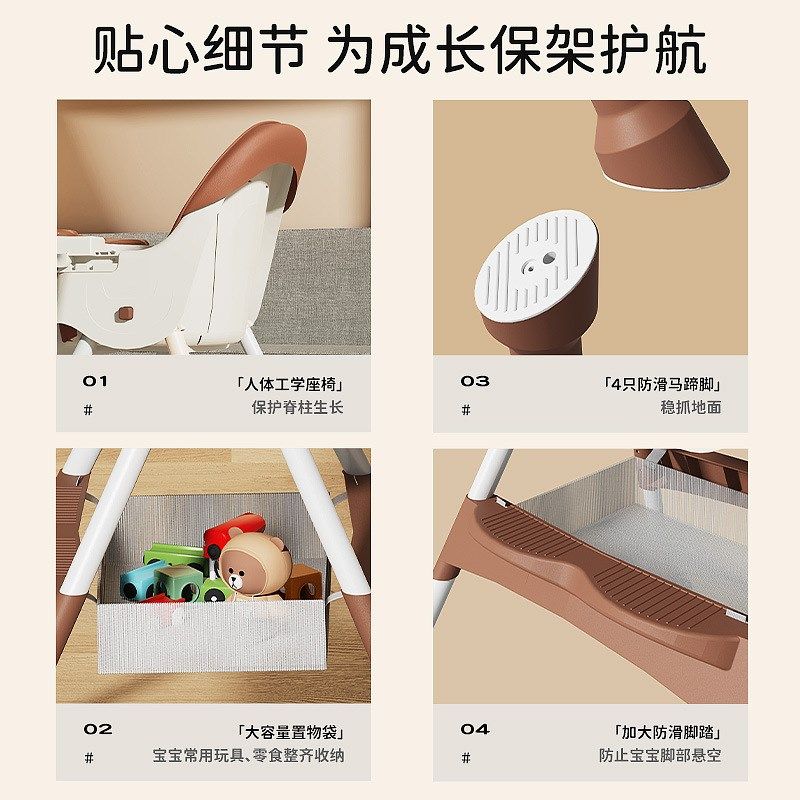 贴心细节 为成长保架护航

01
#
「人体工学座椅」
保护脊柱生长

03
#
「4只防滑马蹄脚」
稳抓地面

02
#
「大容量置物袋」
宝宝常用玩具、零食整齐收纳

04
#
「加大防滑脚踏」
防止宝宝脚部悬空