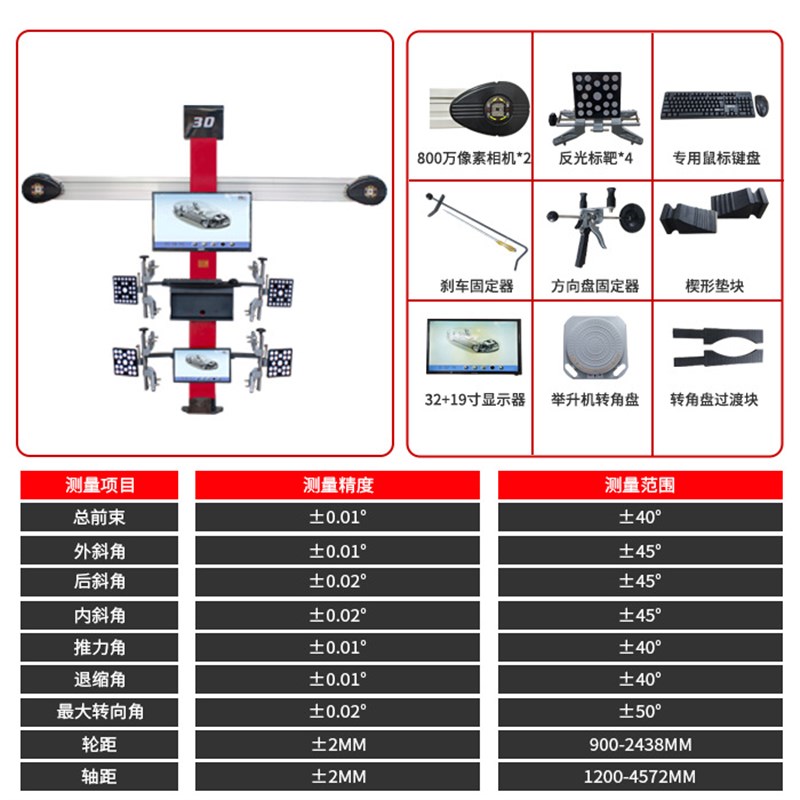 3D

800万像素相机*2

反光标靶*4

专用鼠标键盘

刹车固定器

方向盘固定器

楔形垫块

32+19寸显示器

举升机转角盘

转角盘过渡块

| 测量项目 | 测量精度 | 测量范围 |
|---|---|---|
| 总前束 | ±0.01° | ±40° |
| 外斜角 | ±0.01° | ±45° |
| 后斜角 | ±0.02° | ±45° |
| 内斜角 | ±0.02° | ±45° |
| 推力角 | ±0.01° | ±40° |
| 退缩角 | ±0.01° | ±40° |
| 最大转向角 | ±0.02° | ±50° |
| 轮距 | ±2MM | 900-2438MM |
| 轴距 | ±2MM | 1200-4572MM |