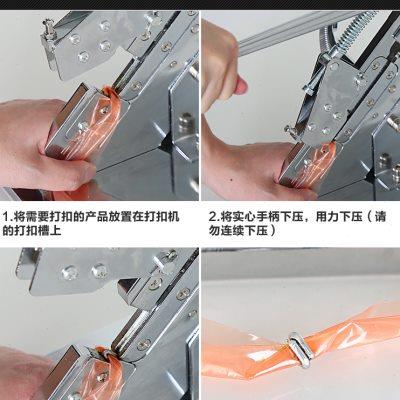 1.将需要打扣的产品放置在打扣机的打扣槽上

2.将实心手柄下压，用力下压（请勿连续下压）