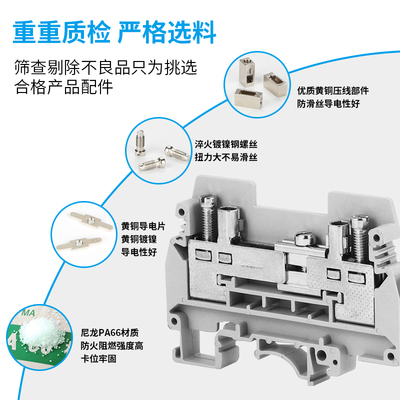 重重质检 严格选料

筛查剔除不良品只为挑选合格产品配件

优质黄铜压线部件
防滑丝导电性好

淬火镀镍钢螺丝
扭力大不易滑丝

黄铜导电片
黄铜镀镍
导电性好

MA

尼龙PA66材质
防火阻燃强度高
卡位牢固