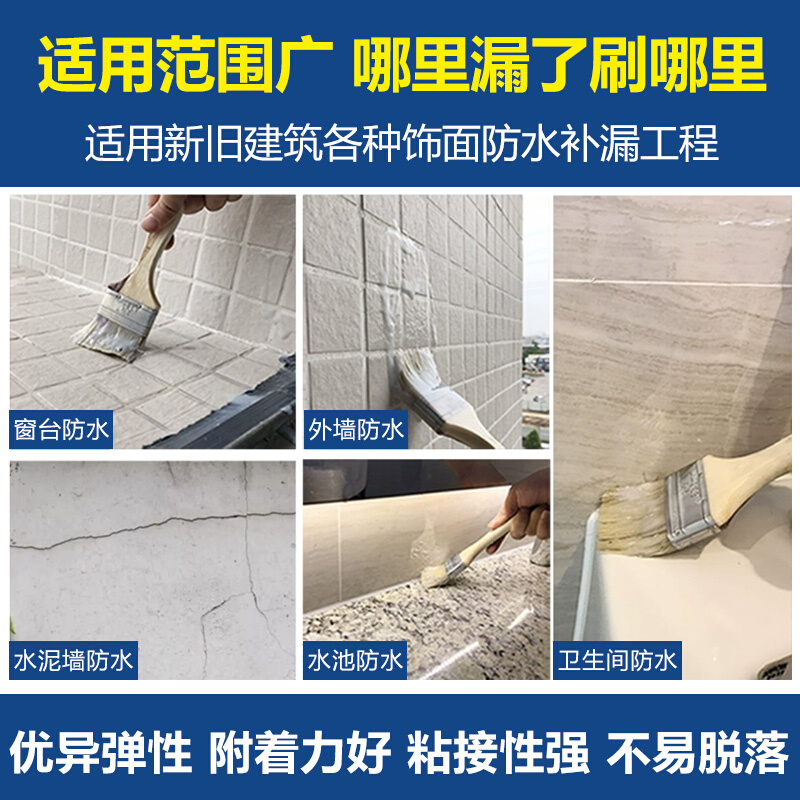 适用范围广 哪里漏了刷哪里

适用新旧建筑各种饰面防水补漏工程

窗台防水

外墙防水

水泥墙防水

水池防水

卫生间防水

优异弹性 附着力好 粘接性强 不易脱落