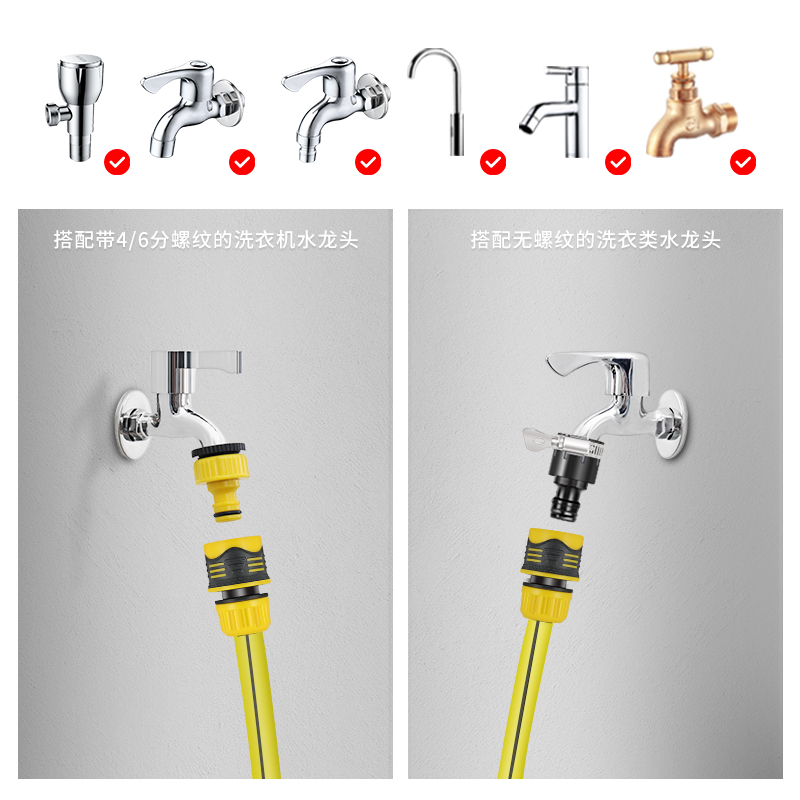 搭配带4/6分螺纹的洗衣机水龙头

搭配无螺纹的洗衣类水龙头