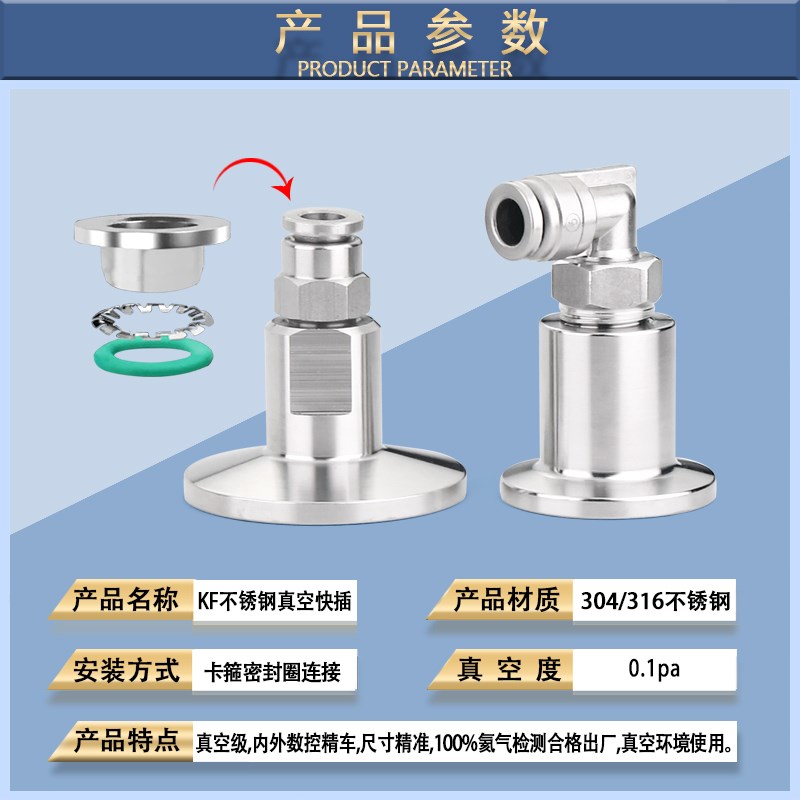 产品参数
PRODUCT PARAMETER

产品名称 KF不锈钢真空快插
产品材质 304/316不锈钢
安装方式 卡箍密封圈连接
真空度 0.1pa
产品特点 真空级,内外数控精车,尺寸精准,100%氦气检测合格出厂,真空环境使用。