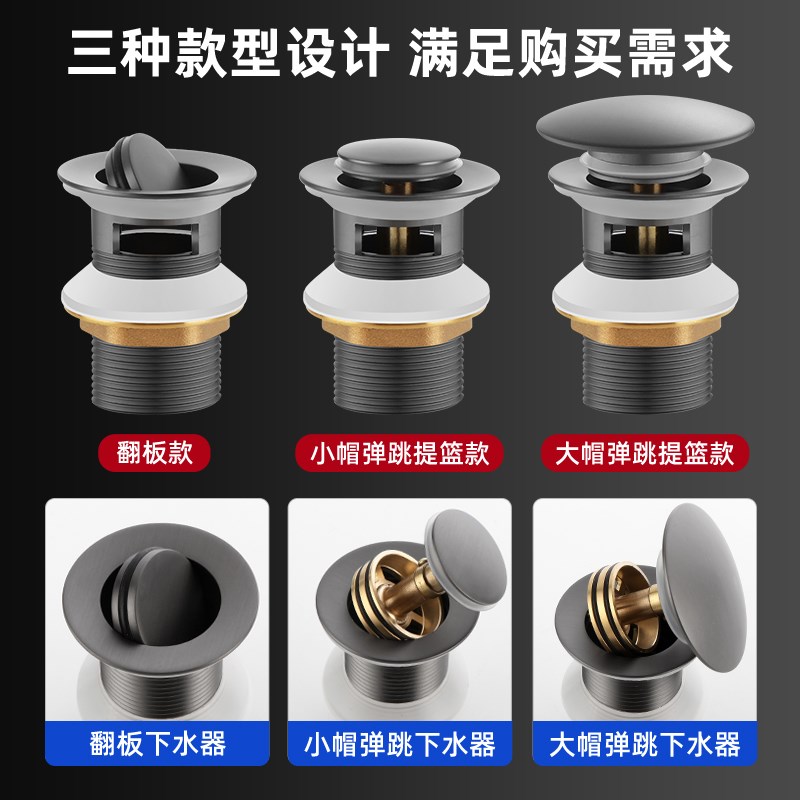 三种款型设计 满足购买需求

翻板款

小帽弹跳提篮款

大帽弹跳提篮款

翻板下水器

小帽弹跳下水器

大帽弹跳下水器