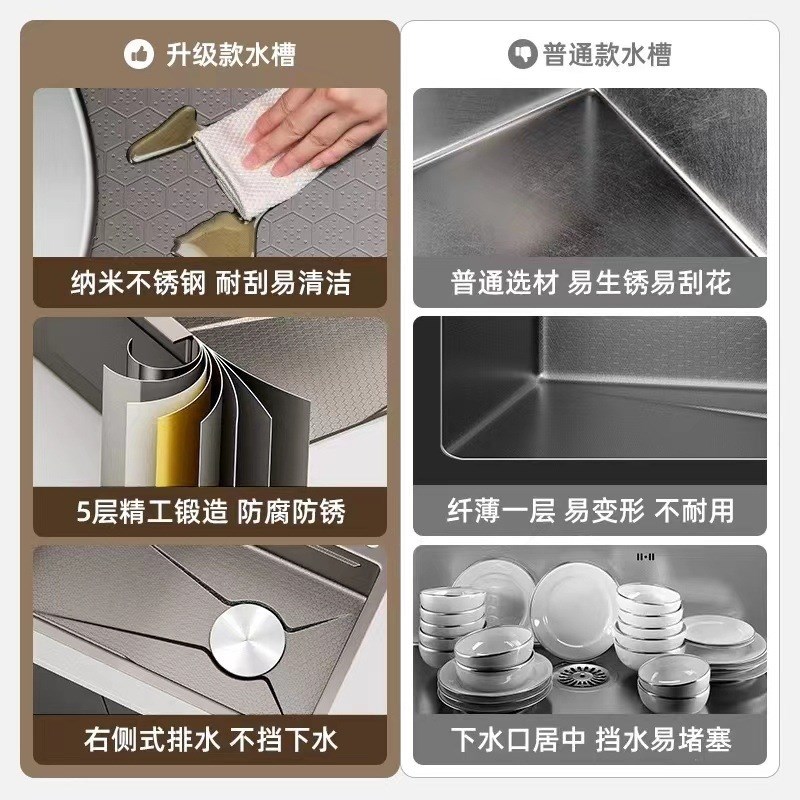 升级款水槽

纳米不锈钢 耐刮易清洁

5层精工锻造 防腐防锈

右侧式排水 不挡下水

普通款水槽

普通选材 易生锈易刮花

纤薄一层 易变形 不耐用

下水口居中 挡水易堵塞