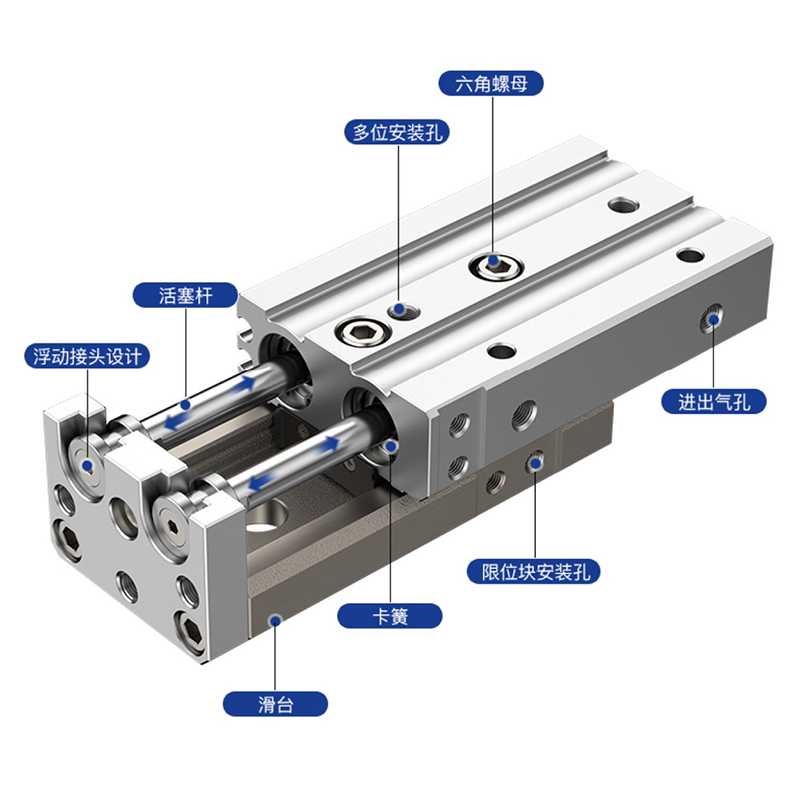 六角螺母

多位安装孔

活塞杆

浮动接头设计

进出气孔

限位块安装孔

卡簧

滑台