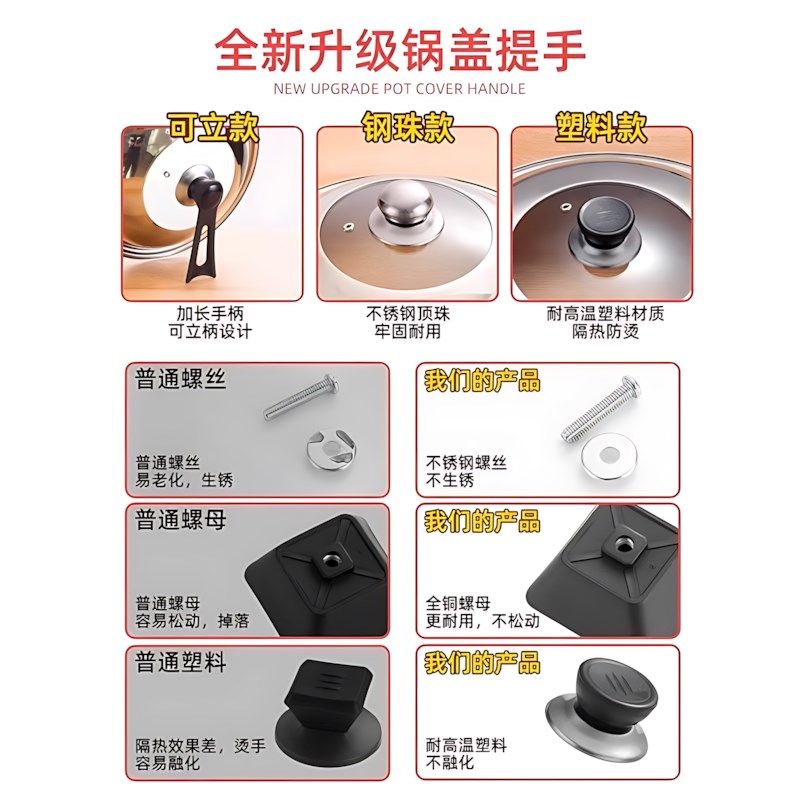 全新升级锅盖提手

NEW UPGRADE POT COVER HANDLE

可立款

加长手柄
可立柄设计

钢珠款

不锈钢顶珠
牢固耐用

塑料款

耐高温塑料材质
隔热防烫

普通螺丝

普通螺丝
易老化，生锈

我们的产品

不锈钢螺丝
不生锈

普通螺母

普通螺母
容易松动，掉落

我们的产品

全铜螺母
更耐用，不松动

普通塑料

隔热效果差，烫手
容易融化

我们的产品

耐高温塑料
不融化