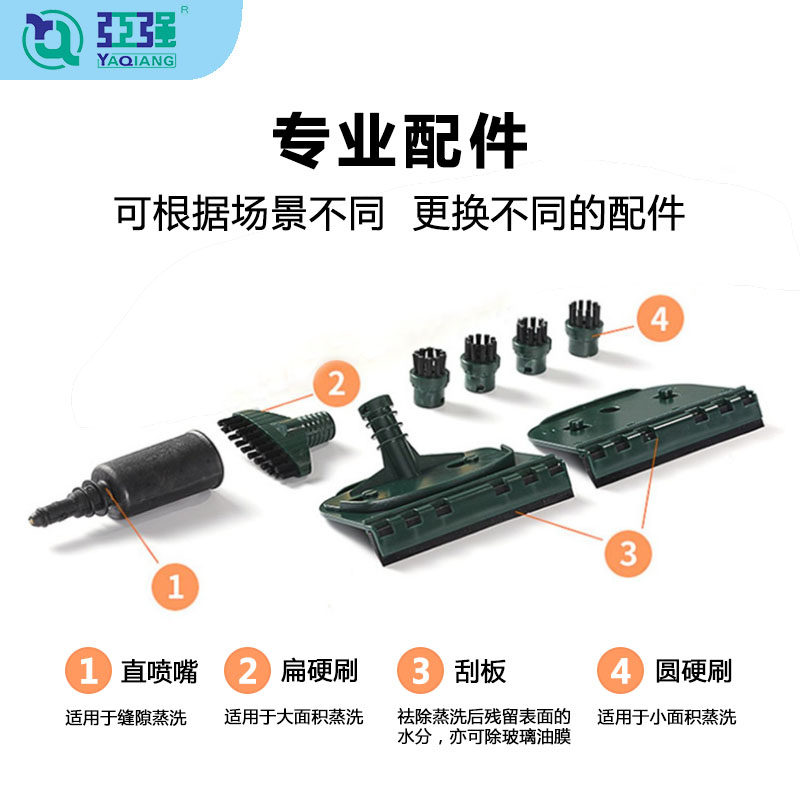 亚强 R
YAQIANG

专业配件
可根据场景不同 更换不同的配件

4
2
3
1

1 直喷嘴
适用于缝隙蒸洗

2 扁硬刷
适用于大面积蒸洗

3 刮板
祛除蒸洗后残留表面的水分，亦可除玻璃油膜

4 圆硬刷
适用于小面积蒸洗