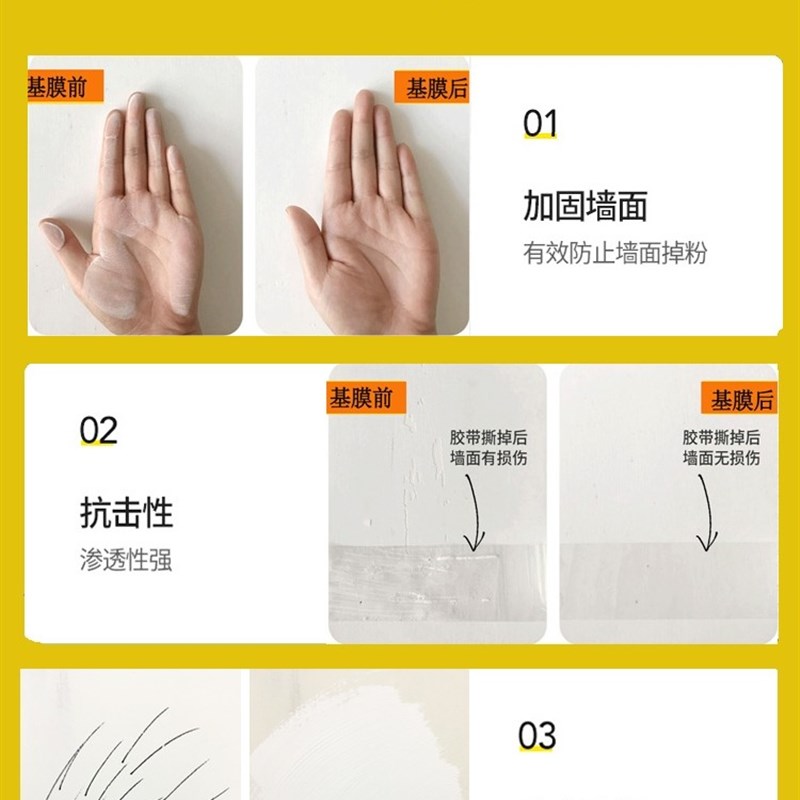 基膜前

基膜后

01

加固墙面

有效防止墙面掉粉

02

抗击性

渗透性强

基膜前

胶带撕掉后
墙面有损伤

基膜后

胶带撕掉后
墙面无损伤

03