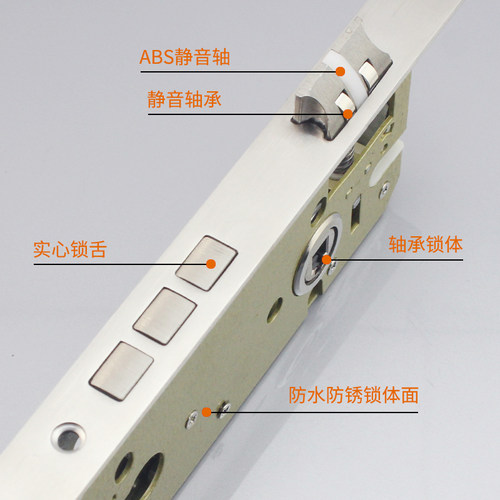 ABS静音轴

静音轴承

实心锁舌

轴承锁体

防水防锈锁体面