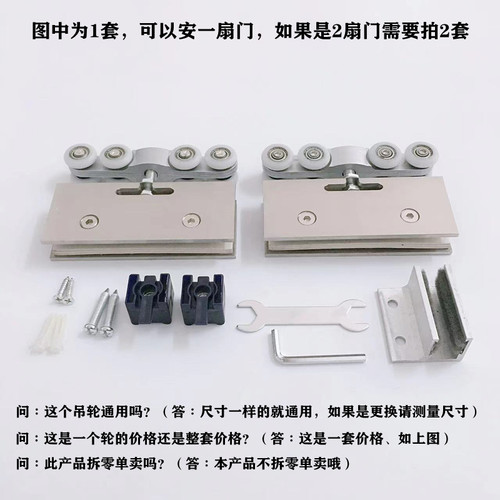 图中为1套，可以安一扇门，如果是2扇门需要拍2套

问：这个吊轮通用吗？（答：尺寸一样的就通用，如果是更换请测量尺寸）
问：这是一个轮的价格还是整套价格？（答：这是一套价格、如上图）
问：此产品拆零单卖吗？（答：本产品不拆零单卖哦）