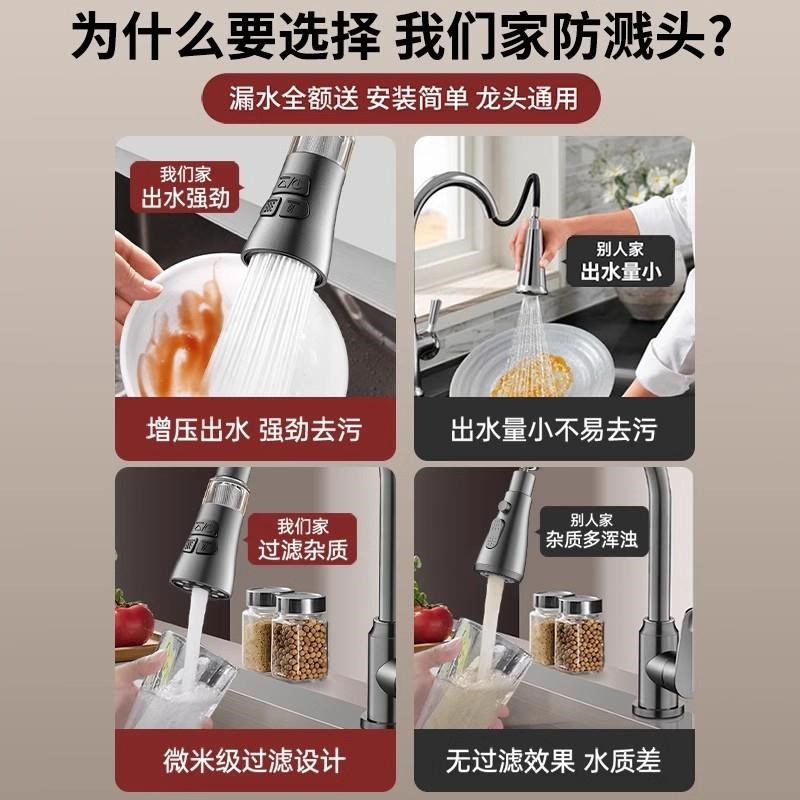 为什么要选择 我们家防溅头?

漏水全额送 安装简单 龙头通用

我们家
出水强劲

增压出水 强劲去污

别人家
出水量小

出水量小不易去污

我们家
过滤杂质

微米级过滤设计

别人家
杂质多浑浊

无过滤效果 水质差