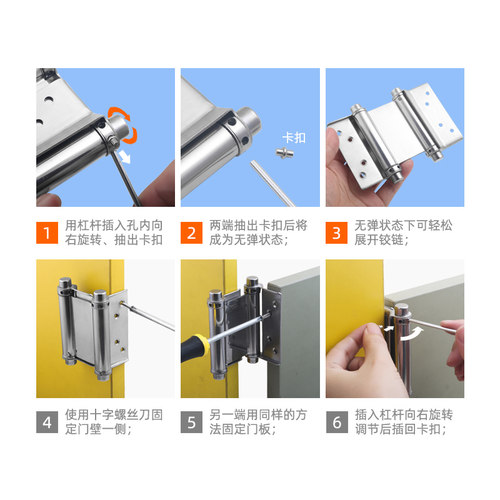 卡扣

1 用杠杆插入孔内向右旋转、抽出卡扣

2 两端抽出卡扣后将成为无弹状态；

3 无弹状态下可轻松展开铰链；

4 使用十字螺丝刀固定门壁一侧；

5 另一端用同样的方法固定门板；

6 插入杠杆向右旋转调节后插回卡扣；