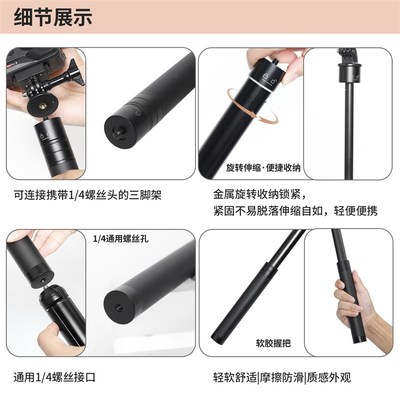 细节展示

旋转伸缩·便捷收纳

可连接携带1/4螺丝头的三脚架

金属旋转收纳锁紧，
紧固不易脱落伸缩自如，轻便便携

1/4通用螺丝孔

软胶握把

通用1/4螺丝接口

轻软舒适|摩擦防滑|质感外观