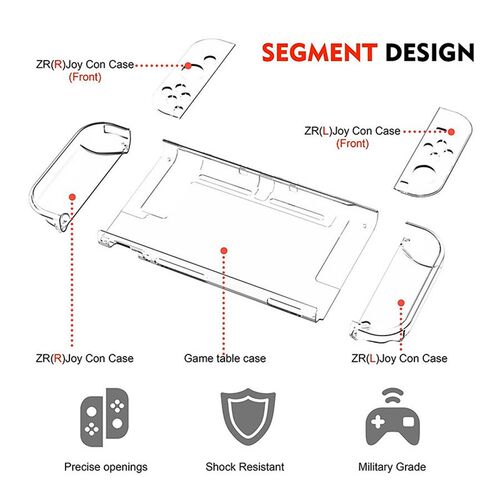 SEGMENT DESIGN

ZR(R)Joy Con Case
(Front)

ZR(L)Joy Con Case
(Front)

ZR(R)Joy Con Case

Game table case

ZR(L)Joy Con Case

Precise openings

Shock Resistant

Military Grade