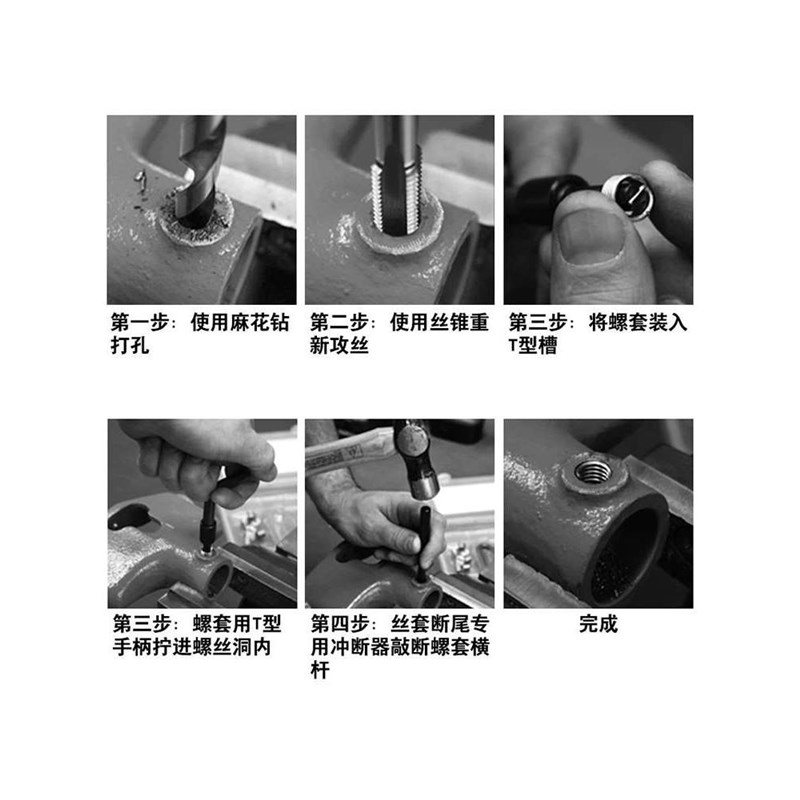 第一步：使用麻花钻打孔

第二步：使用丝锥重新攻丝

第三步：将螺套装入T型槽

第三步：螺套用T型手柄拧进螺丝洞内

第四步：丝套断尾专用冲断器敲断螺套横杆

完成