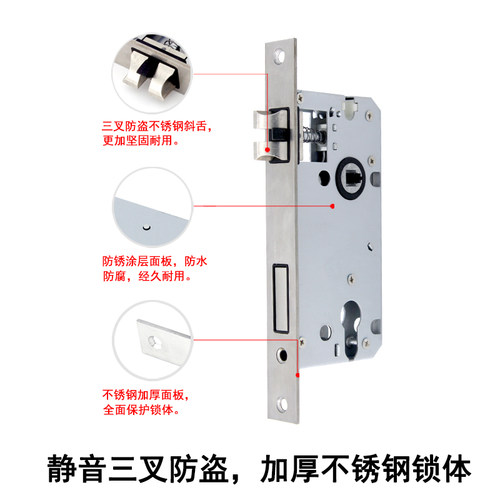 三叉防盗不锈钢斜舌，更加坚固耐用。

防锈涂层面板，防水防腐，经久耐用。

不锈钢加厚面板，全面保护锁体。

静音三叉防盗，加厚不锈钢锁体