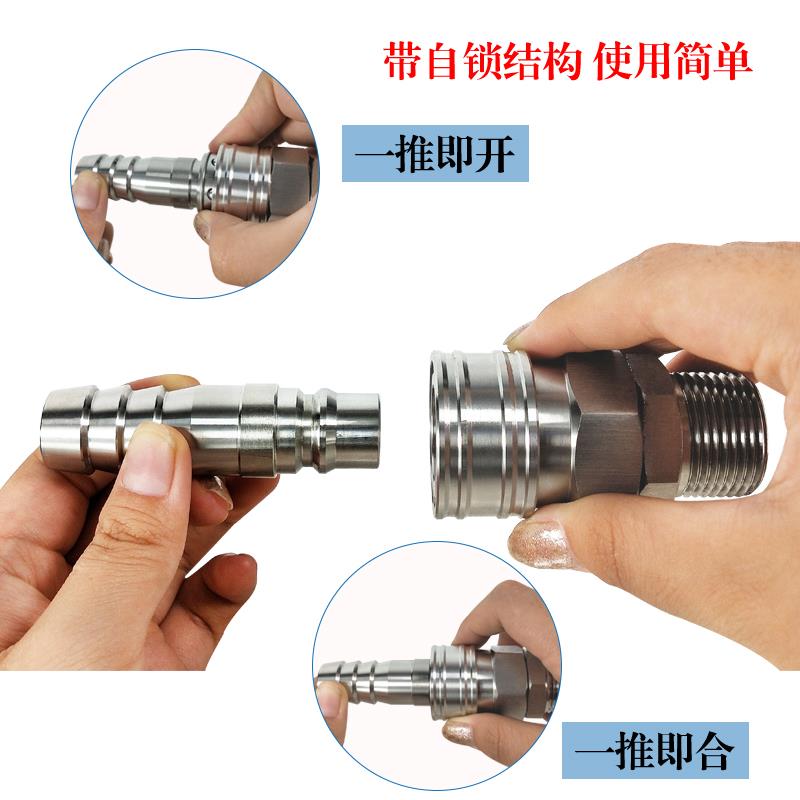 带自锁结构 使用简单

一推即开

一推即合