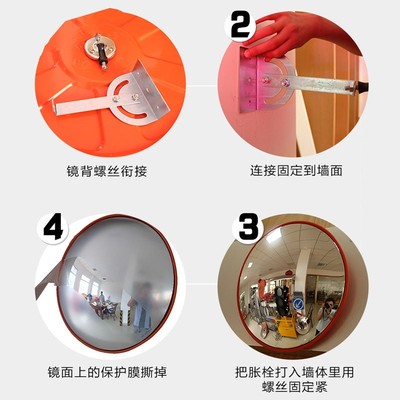 镜背螺丝衔接

2

连接固定到墙面

4

镜面上的保护膜撕掉

3

把胀栓打入墙体里用螺丝固定紧