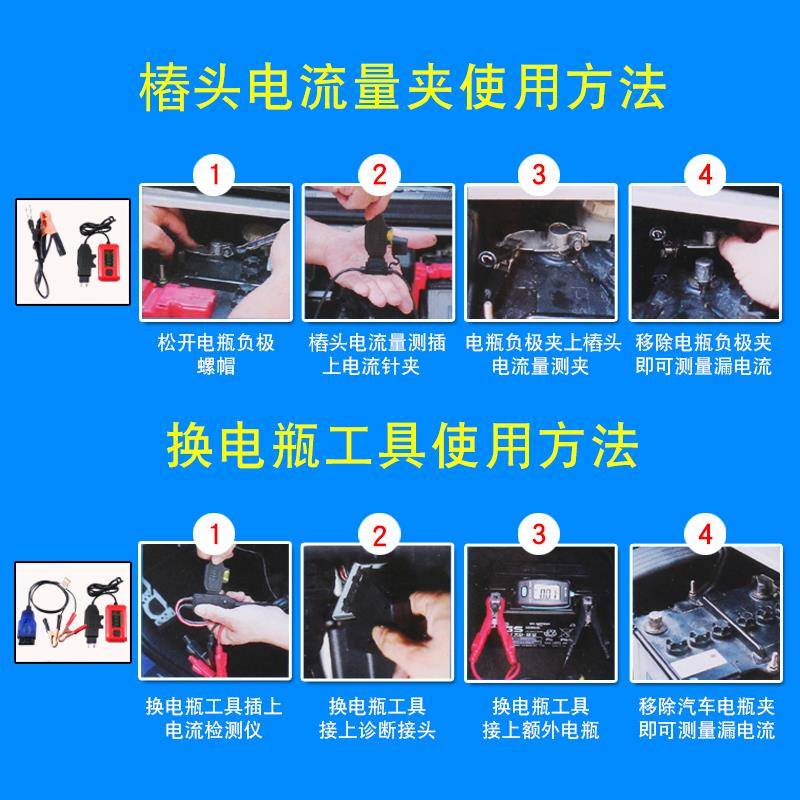 椿头电流量夹使用方法

1
松开电瓶负极螺帽

2
椿头电流量测插上电流针夹

3
电瓶负极夹上椿头电流量测夹

4
移除电瓶负极夹即可测量漏电流

换电瓶工具使用方法

1
换电瓶工具插上电流检测仪

2
换电瓶工具接上诊断接头

3
换电瓶工具接上额外电瓶

4
移除汽车电瓶夹即可测量漏电流