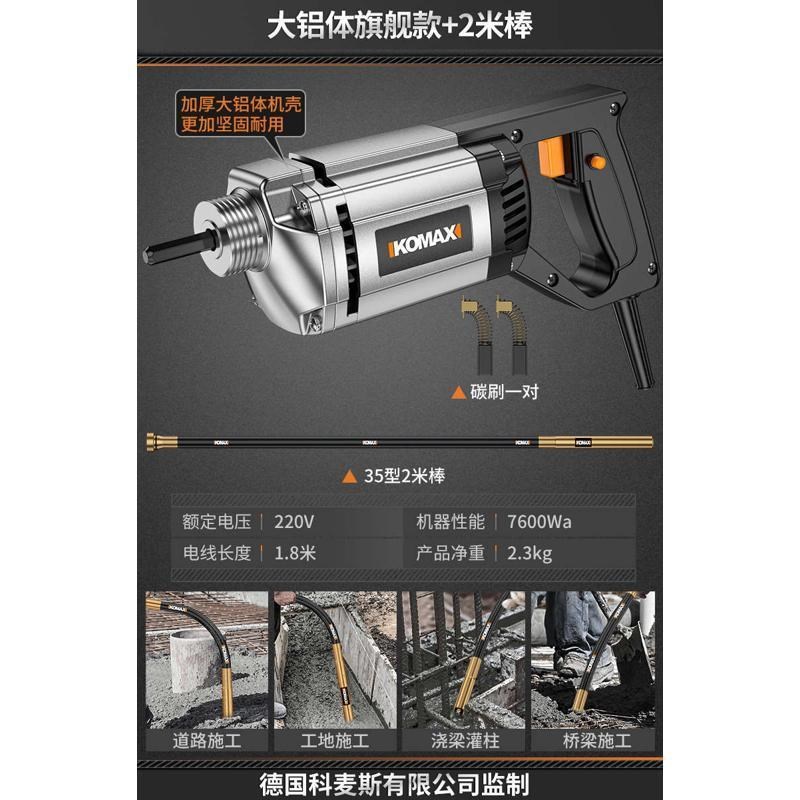 大铝体旗舰款+2米棒

加厚大铝体机壳
更加坚固耐用

KOMAX

▲ 碳刷一对

KOMAX KOMAX KOMAX KOMAX

▲ 35型2米棒

| 额定电压 | 220V | 机器性能 | 7600Wa |
|---|---|---|---|
| 电线长度 | 1.8米 | 产品净重 | 2.3kg |

KOMAX

道路施工
工地施工
浇梁灌柱
桥梁施工

德国科麦斯有限公司监制