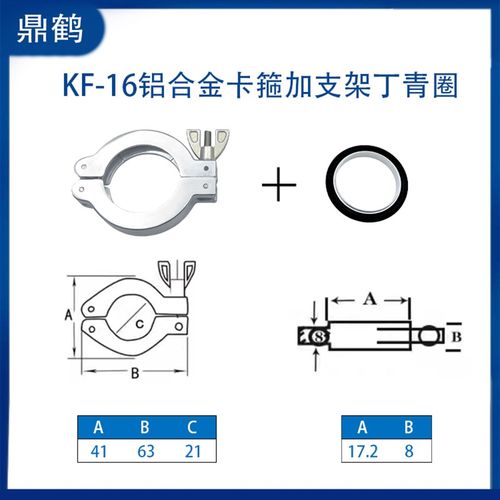 鼎鹤

KF-16铝合金卡箍加支架丁青圈

+

A

C

B

A

8

B

| A | B | C |
|---|---|---|
| 41 | 63 | 21 |

| A | B |
|---|---|
| 17.2 | 8 |