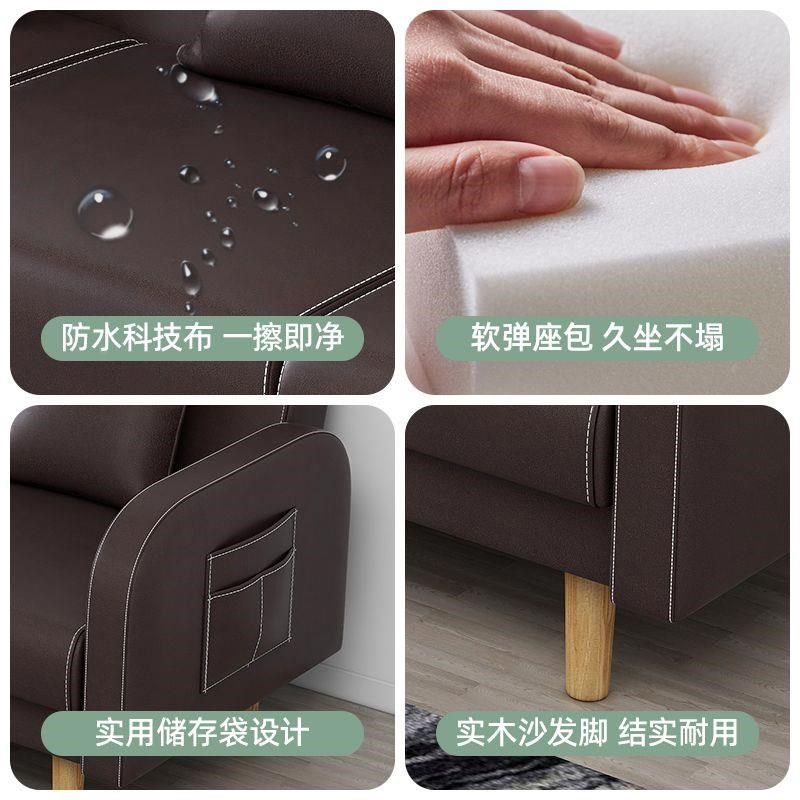 防水科技布 一擦即净

软弹座包 久坐不塌

实用储存袋设计

实木沙发脚 结实耐用