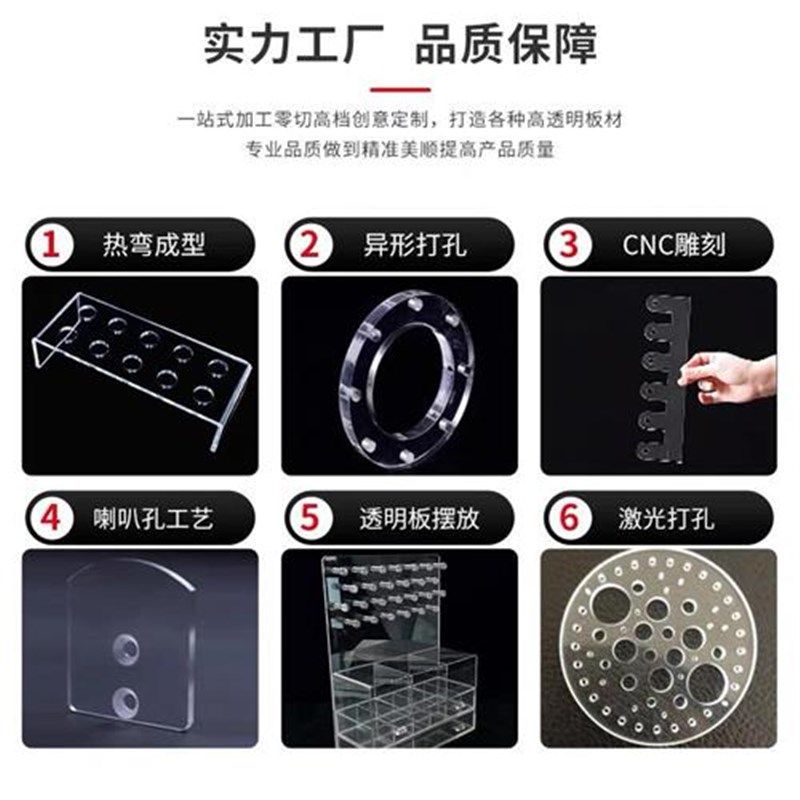 实力工厂 品质保障

一站式加工零切高档创意定制，打造各种高透明板材
专业品质做到精准美顺提高产品质量

1 热弯成型

2 异形打孔

3 CNC雕刻

4 喇叭孔工艺

5 透明板摆放

6 激光打孔