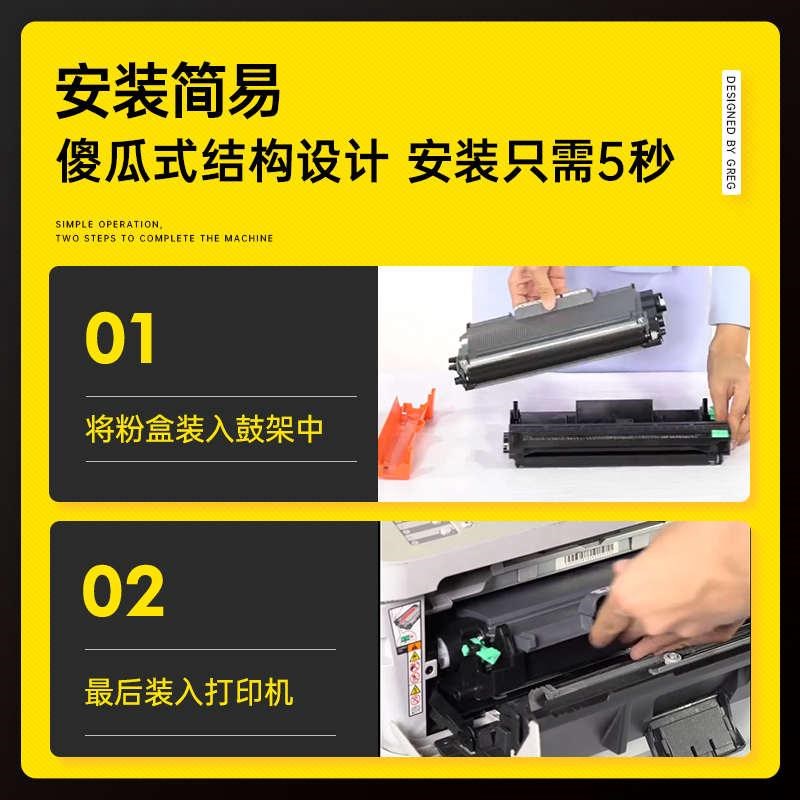 安装简易
傻瓜式结构设计 安装只需5秒

DESIGNED BY GREG

SIMPLE OPERATION,
TWO STEPS TO COMPLETE THE MACHINE

01
将粉盒装入鼓架中

02
最后装入打印机