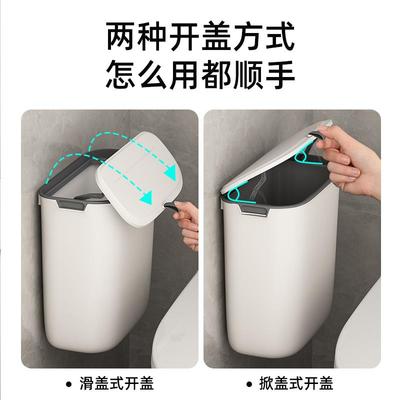 两种开盖方式
怎么用都顺手

• 滑盖式开盖

• 掀盖式开盖