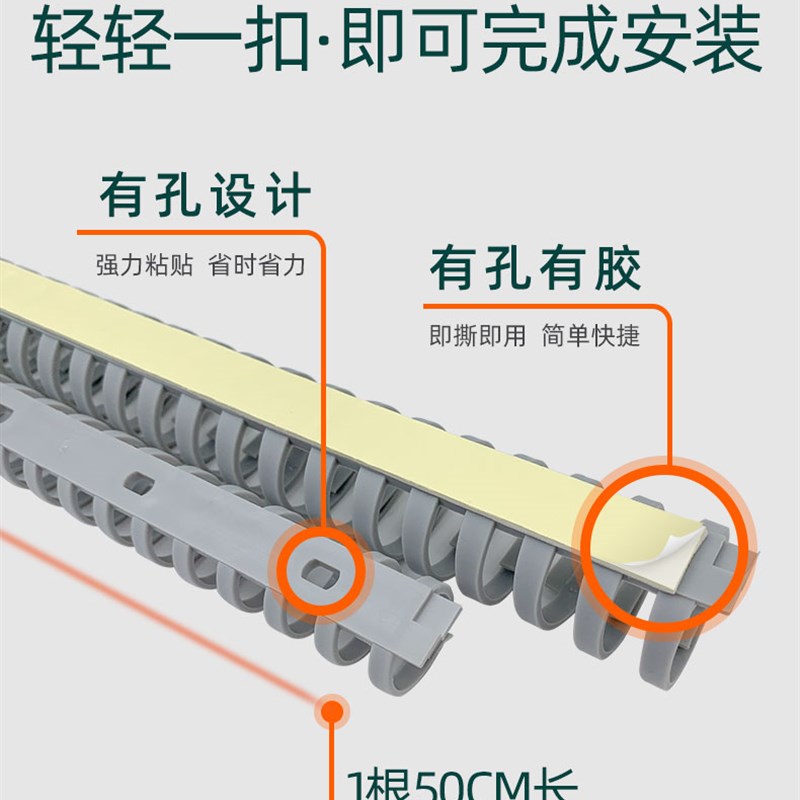 轻轻一扣·即可完成安装

有孔设计

强力粘贴 省时省力

有孔有胶

即撕即用 简单快捷

1根50CM长