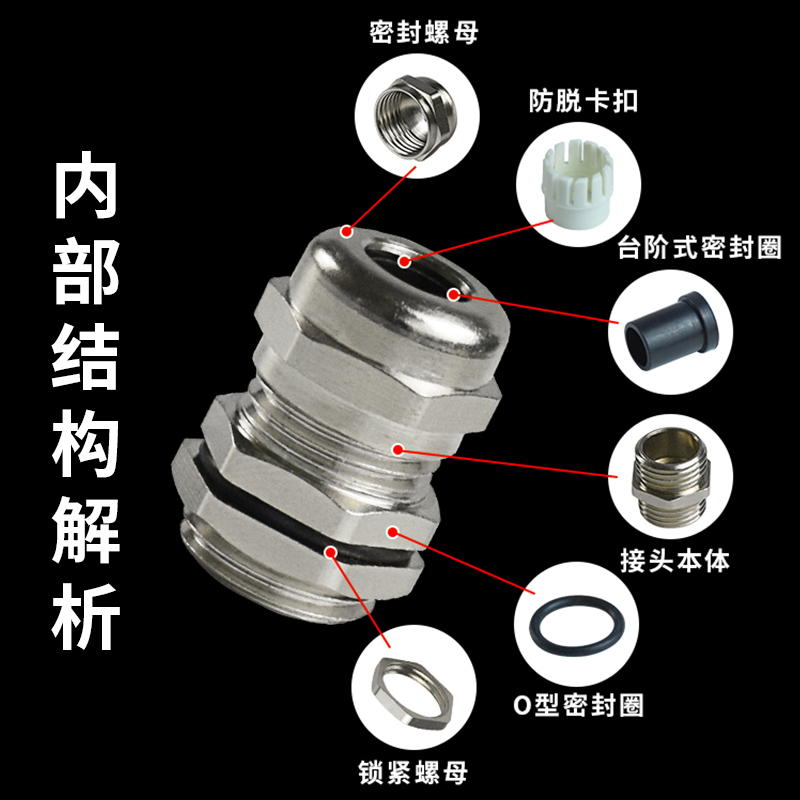 内部结构解析

密封螺母

防脱卡扣

台阶式密封圈

接头本体

O型密封圈

锁紧螺母