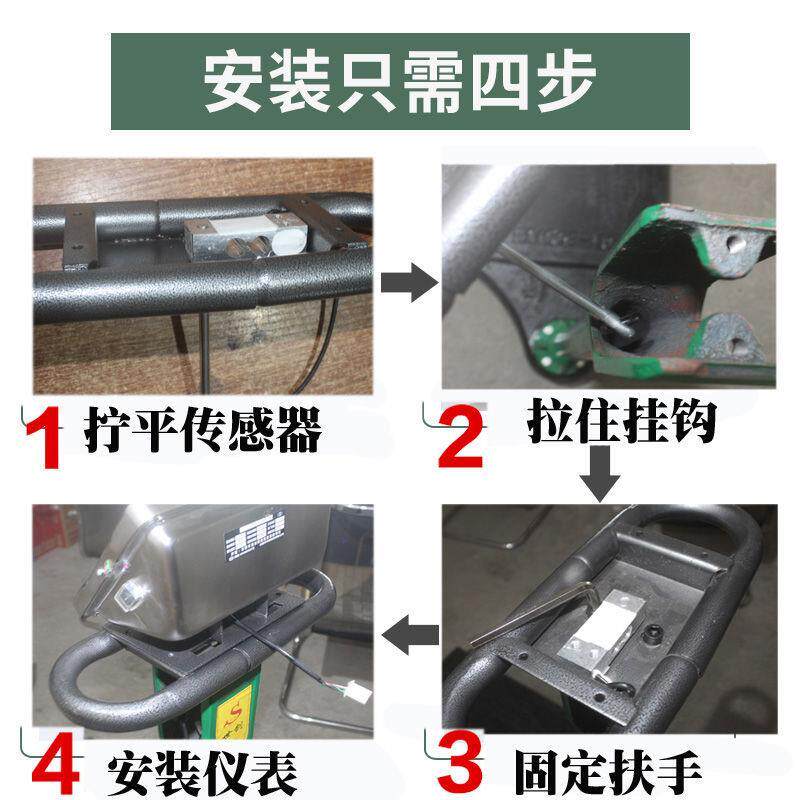 安装只需四步

1 拧平传感器

2 拉住挂钩

3 固定扶手

4 安装仪表