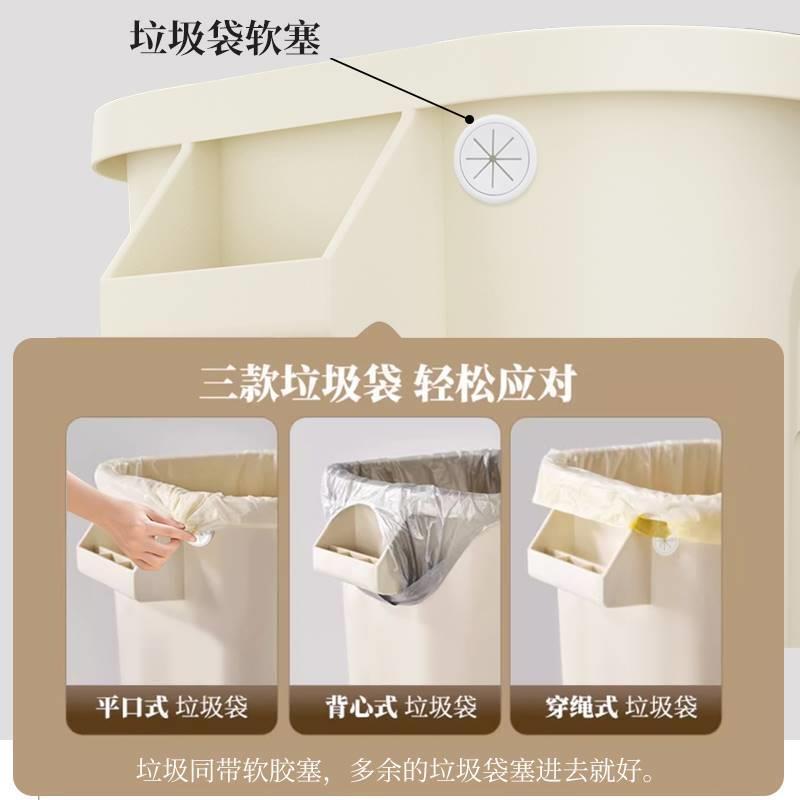 垃圾袋软塞

三款垃圾袋 轻松应对

平口式 垃圾袋

背心式 垃圾袋

穿绳式 垃圾袋

垃圾同带软胶塞，多余的垃圾袋塞进去就好。