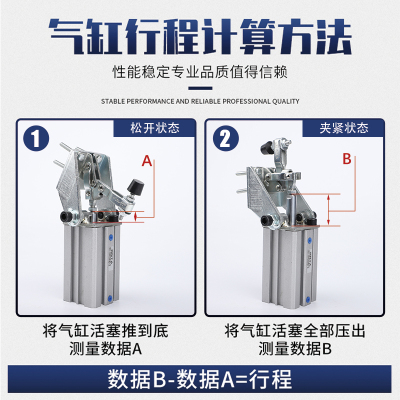 气缸行程计算方法

性能稳定专业品质值得信赖

STABLE PERFORMANCE AND RELIABLE PROFESSIONAL QUALITY

1

松开状态

A

将气缸活塞推到底
测量数据A

2

夹紧状态

B

将气缸活塞全部压出
测量数据B

数据B-数据A=行程