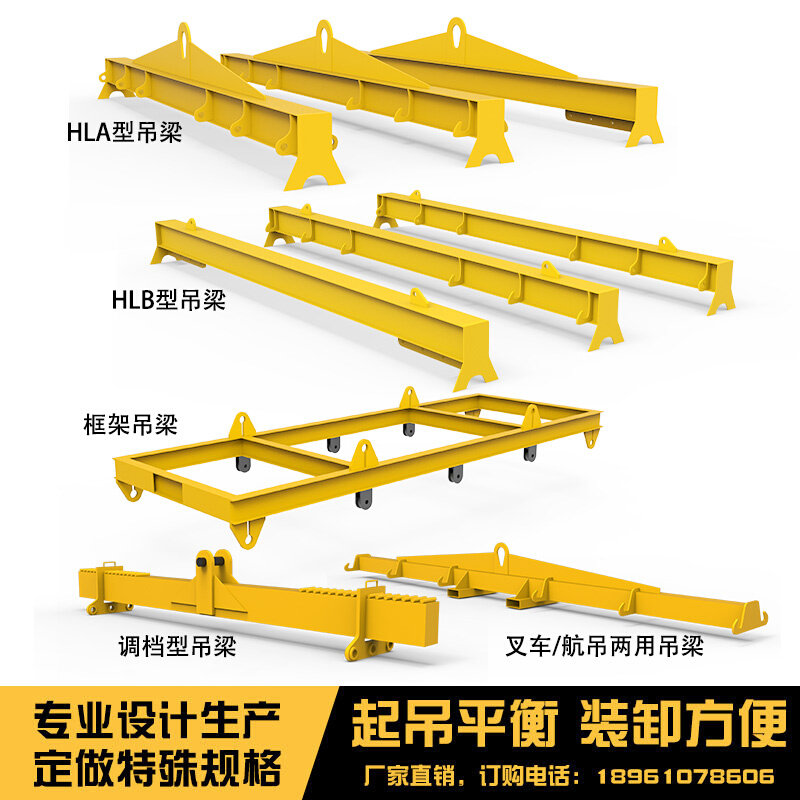 HLA型吊梁

HLB型吊梁

框架吊梁

调档型吊梁

叉车/航吊两用吊梁

专业设计生产
定做特殊规格

起吊平衡 装卸方便
厂家直销，订购电话：18961078606