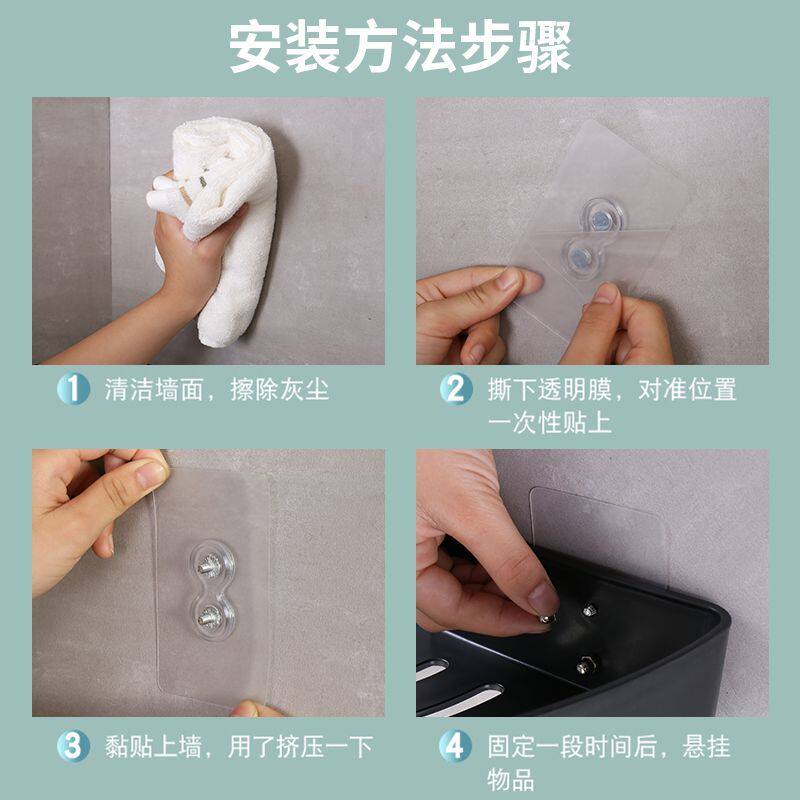 安装方法步骤

1 清洁墙面，擦除灰尘

2 撕下透明膜，对准位置一次性贴上

3 黏贴上墙，用了挤压一下

4 固定一段时间后，悬挂物品